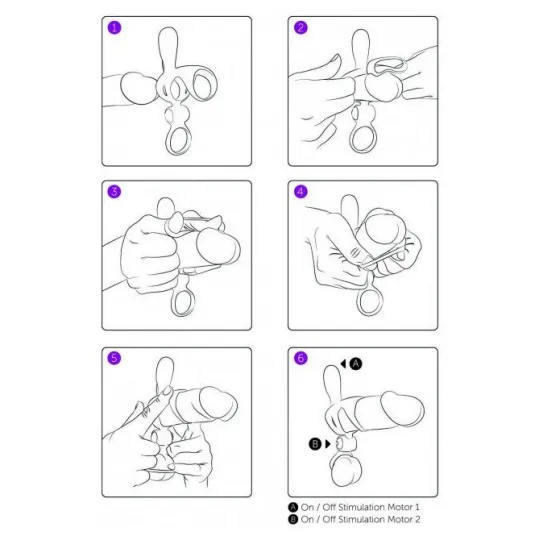 1

2

3

4

5

6

A

B

A On / Off Stimulation Motor 1
B On / Off Stimulation Motor 2