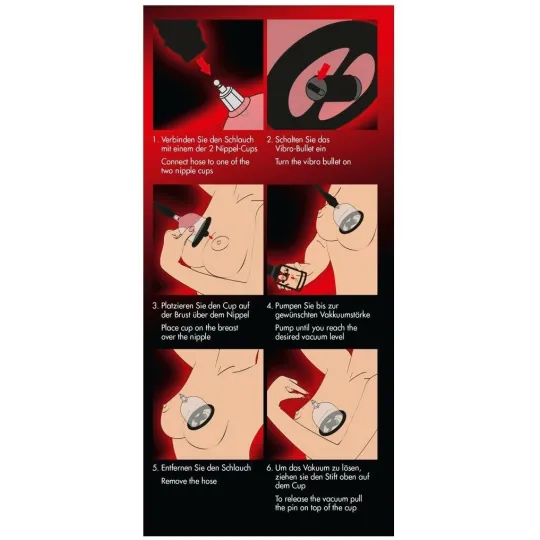 1. Verbinden Sie den Schlauch mit einem der 2 Nippel-Cups

Connect hose to one of the two nipple cups

2. Schalten Sie das Vibro-Bullet ein

Turn the vibro bullet on

3. Platzieren Sie den Cup auf der Brust über dem Nippel

Place cup on the breast over the nipple

4. Pumpen Sie bis zur gewünschten Vakkuumstärke

Pump until you reach the desired vacuum level

5. Entfernen Sie den Schlauch

Remove the hose

6. Um das Vakuum zu lösen, ziehen sie den Stift oben auf dem Cup

To release the vacuum pull the pin on top of the cup