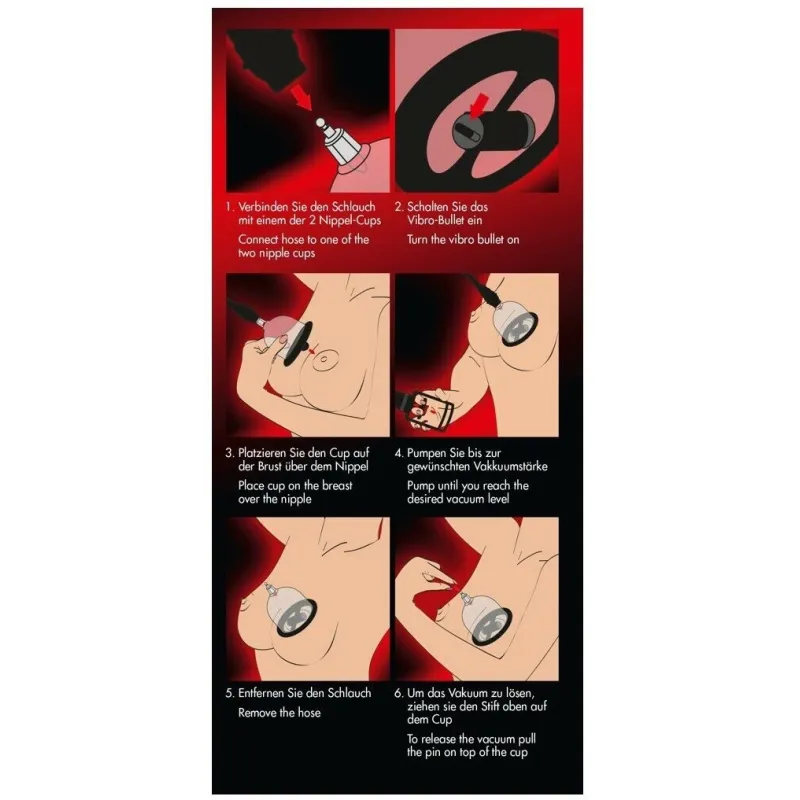 1. Verbinden Sie den Schlauch mit einem der 2 Nippel-Cups

Connect hose to one of the two nipple cups

2. Schalten Sie das Vibro-Bullet ein

Turn the vibro bullet on

3. Platzieren Sie den Cup auf der Brust über dem Nippel

Place cup on the breast over the nipple

4. Pumpen Sie bis zur gewünschten Vakkuumstärke

Pump until you reach the desired vacuum level

5. Entfernen Sie den Schlauch

Remove the hose

6. Um das Vakuum zu lösen, ziehen sie den Stift oben auf dem Cup

To release the vacuum pull the pin on top of the cup